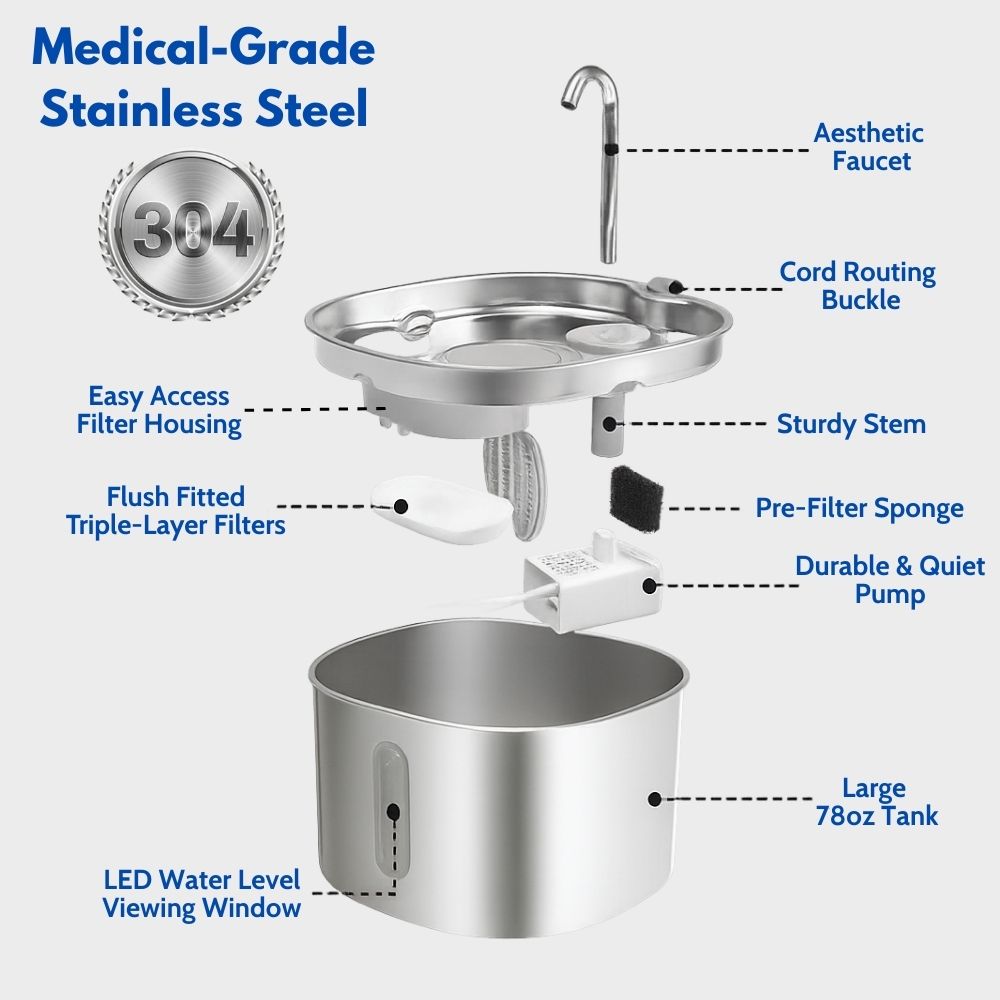 Medical-Grade Stainless Steel

304

Aesthetic Faucet

Cord Routing Buckle

Easy Access Filter Housing

Sturdy Stem

Flush Fitted Triple-Layer Filters

Pre-Filter Sponge

Durable & Quiet Pump

Large 78oz Tank

LED Water Level Viewing Window