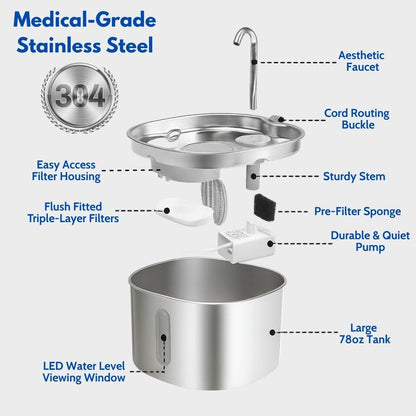 Medical-Grade Stainless Steel

304

Aesthetic Faucet

Cord Routing Buckle

Easy Access Filter Housing

Sturdy Stem

Flush Fitted Triple-Layer Filters

Pre-Filter Sponge

Durable & Quiet Pump

Large 78oz Tank

LED Water Level Viewing Window